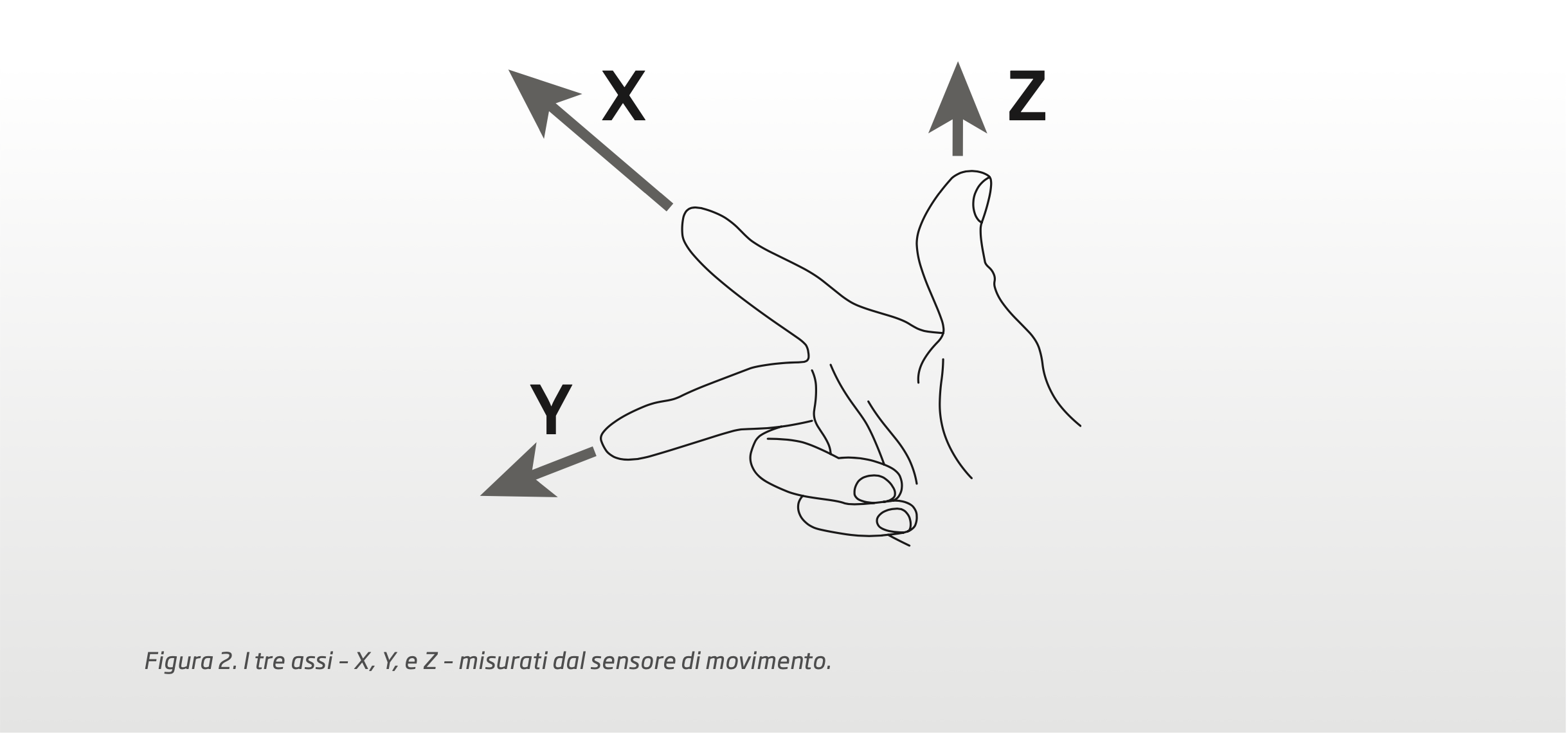 X

Z

Y

Figura 2. I tre assi – X, Y, e Z – misurati dal sensore di movimento.